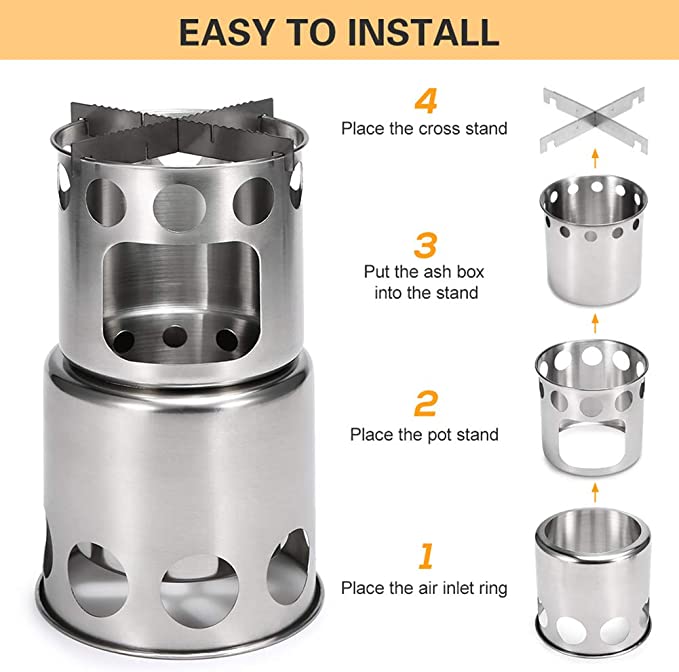 EASY TO INSTALL

4
Place the cross stand

3
Put the ash box into the stand

2
Place the pot stand

1
Place the air inlet ring