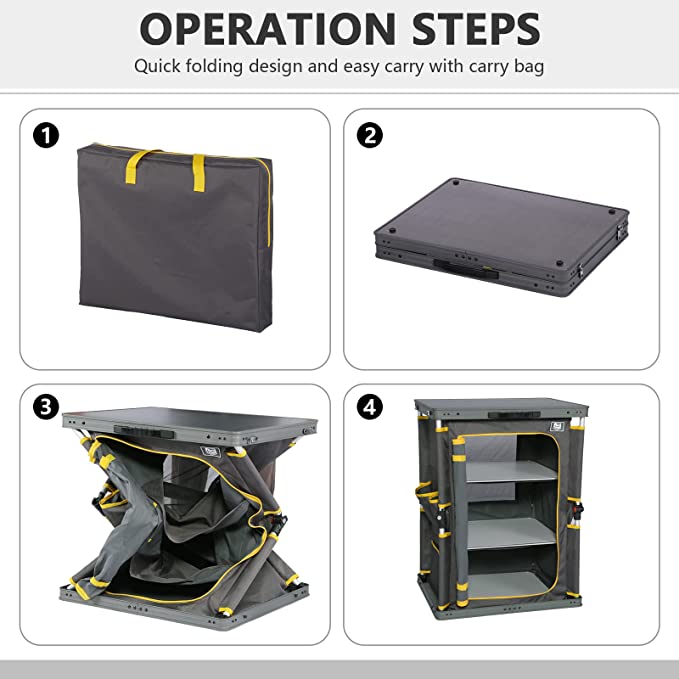 OPERATION STEPS
Quick folding design and easy carry with carry bag

1

2

3

4