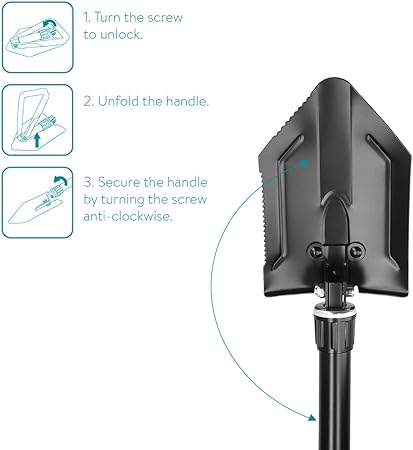 1. Turn the screw to unlock.

2. Unfold the handle.

3. Secure the handle by turning the screw anti-clockwise.