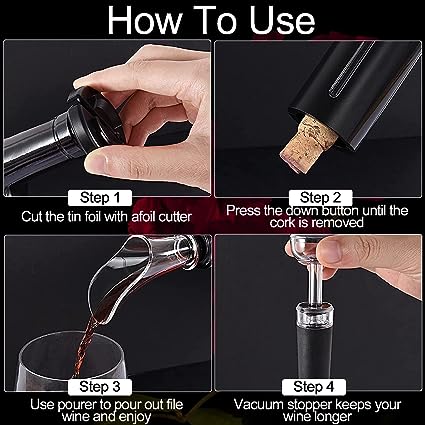 How To Use

Step 1
Cut the tin foil with afoil cutter

Step 2
Press the down button until the cork is removed

Step 3
Use pourer to pour out file wine and enjoy

Step 4
Vacuum stopper keeps your wine longer