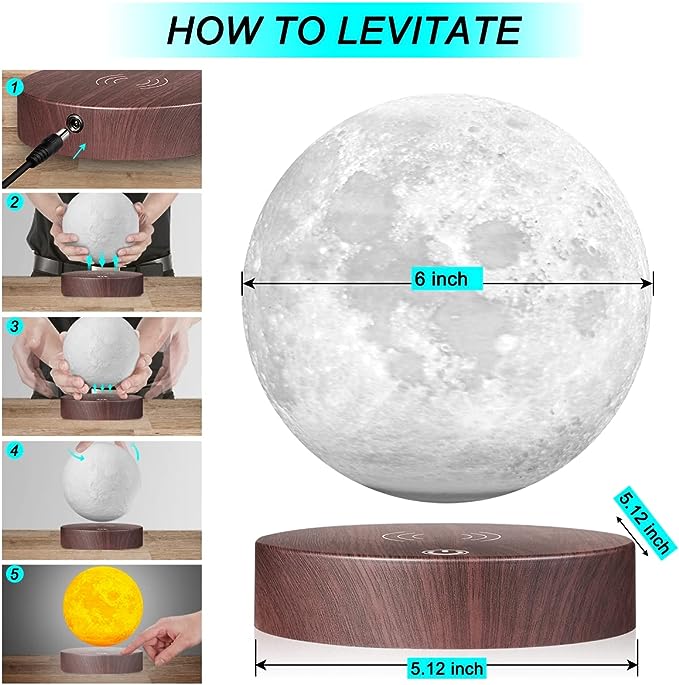 HOW TO LEVITATE

1

2

3

4

5

6 inch

5.12 inch

5.12 inch