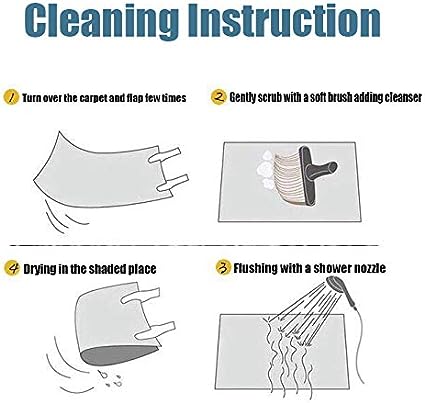 Cleaning Instruction

1 Turn over the carpet and flap few times

2 Gently scrub with a soft brush adding cleanser

4 Drying in the shaded place

3 Flushing with a shower nozzle