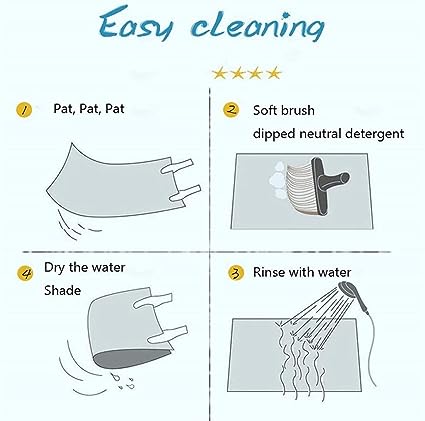 Easy cleaning

★★★★

1 Pat, Pat, Pat

2 Soft brush
dipped neutral detergent

4 Dry the water
Shade

3 Rinse with water